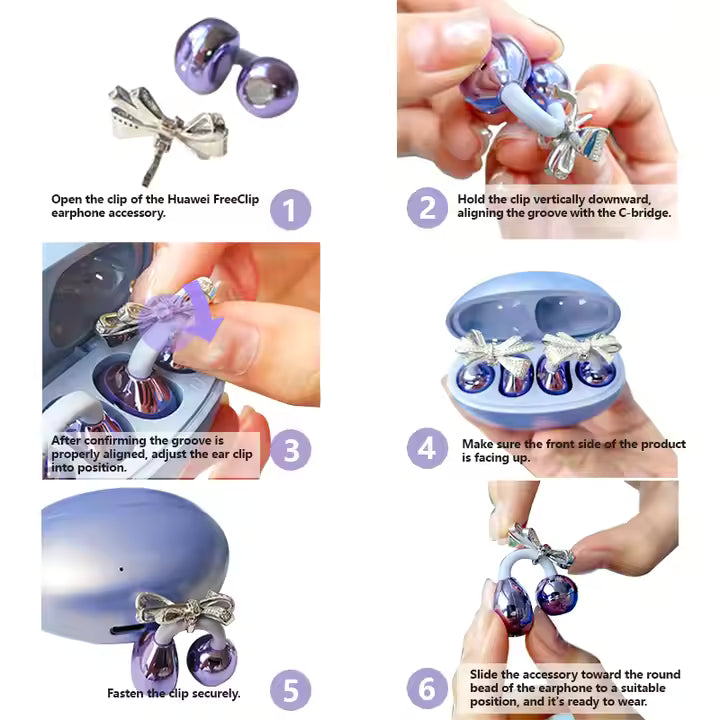 Open the clip of the Huawei FreeClip earphone accessory.

1

2

Hold the clip vertically downward, aligning the groove with the C-bridge.

After confirming the groove is properly aligned, adjust the ear clip into position.

3

4

Make sure the front side of the product is facing up.

Fasten the clip securely.

5

6

Slide the accessory toward the round bead of the earphone to a suitable position, and it's ready to wear.